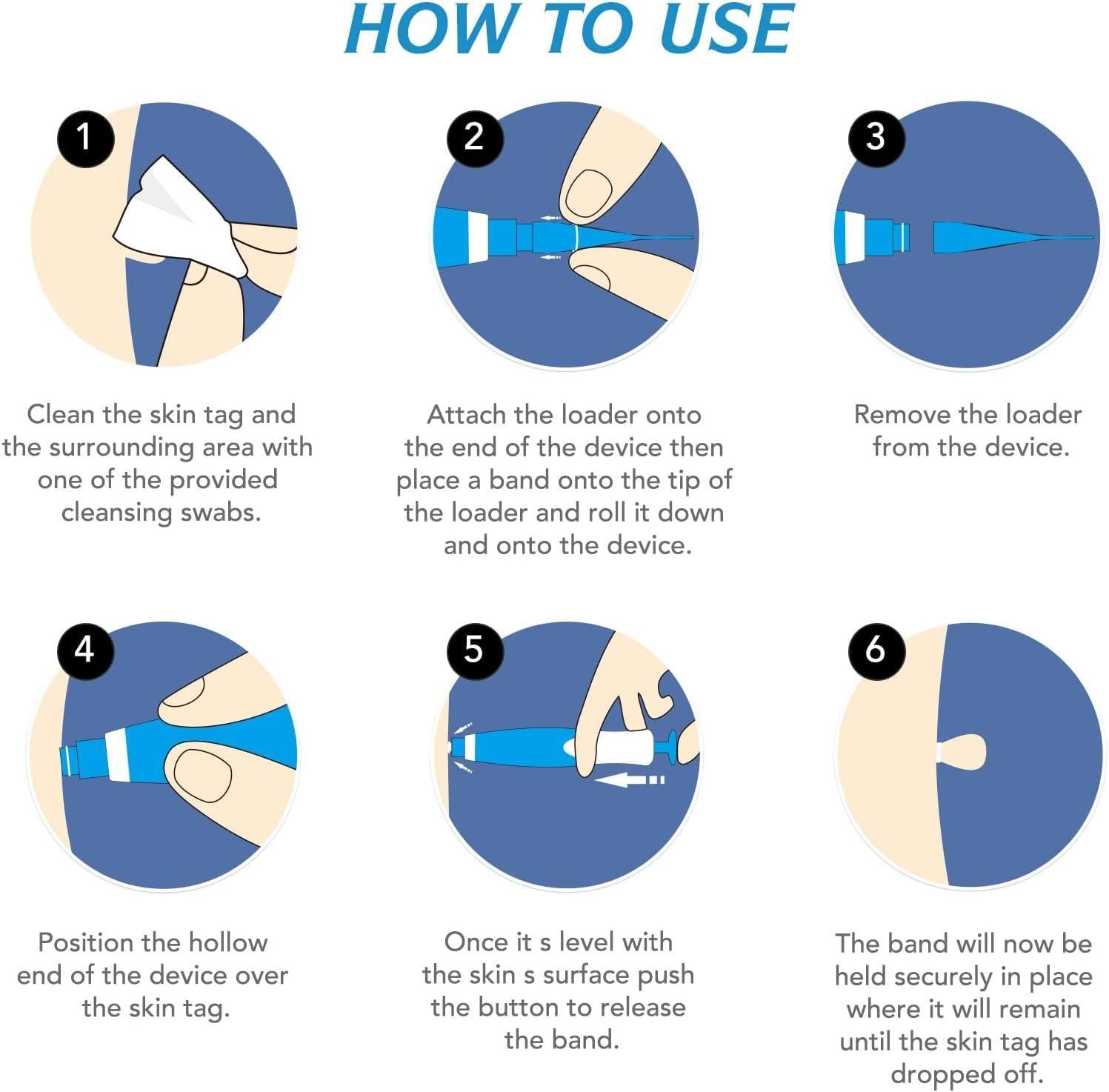 HOW TO USE

1

Clean the skin tag and the surrounding area with one of the provided cleansing swabs.

2

Attach the loader onto the end of the device then place a band onto the tip of the loader and roll it down and onto the device.

3

Remove the loader from the device.

4

Position the hollow end of the device over the skin tag.

5

Once it s level with the skin s surface push the button to release the band.

6

The band will now be held securely in place where it will remain until the skin tag has dropped off.